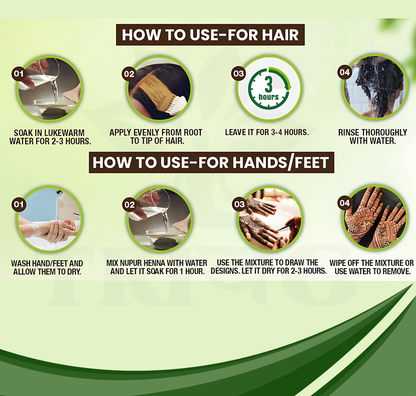 HOW TO USE-FOR HAIR

01

SOAK IN LUKEWARM WATER FOR 2-3 HOURS.

02

APPLY EVENLY FROM ROOT TO TIP OF HAIR.

03

3 hours

LEAVE IT FOR 3-4 HOURS.

04

RINSE THOROUGHLY WITH WATER.

HOW TO USE-FOR HANDS/FEET

01

WASH HAND/FEET AND ALLOW THEM TO DRY.

02

MIX NUPUR HENNA WITH WATER AND LET IT SOAK FOR 1 HOUR.

03

USE THE MIXTURE TO DRAW THE DESIGNS. LET IT DRY FOR 2-3 HOURS.

04

WIPE OFF THE MIXTURE OR USE WATER TO REMOVE.